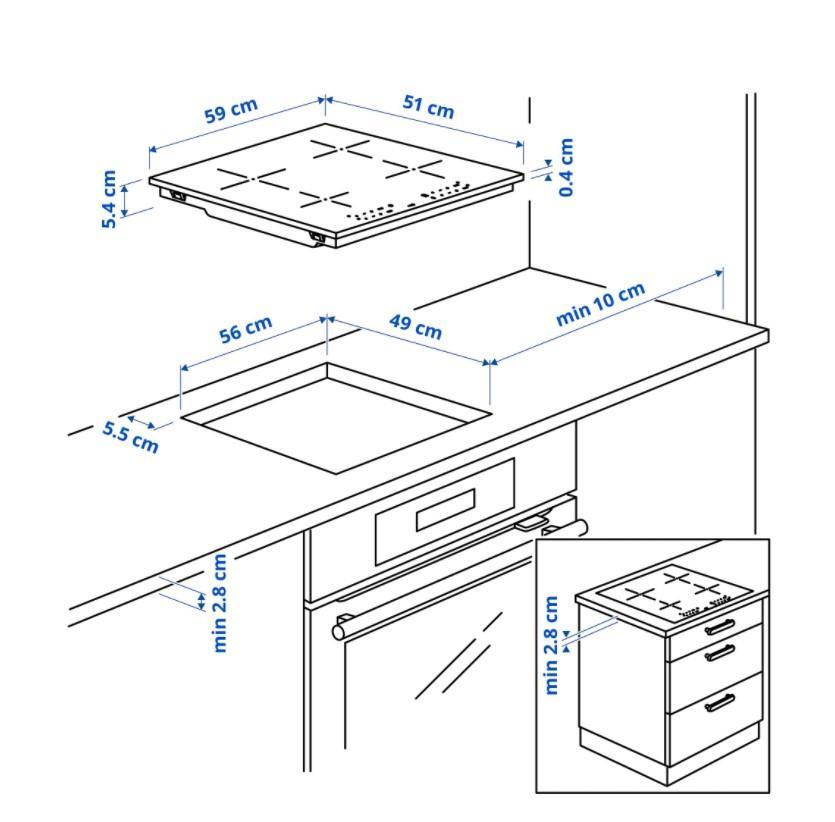 59 cm
51 cm
5.4 cm
0.4 cm
56 cm
49 cm
min 10 cm
5.5 cm
min 2.8 cm
min 2.8 cm